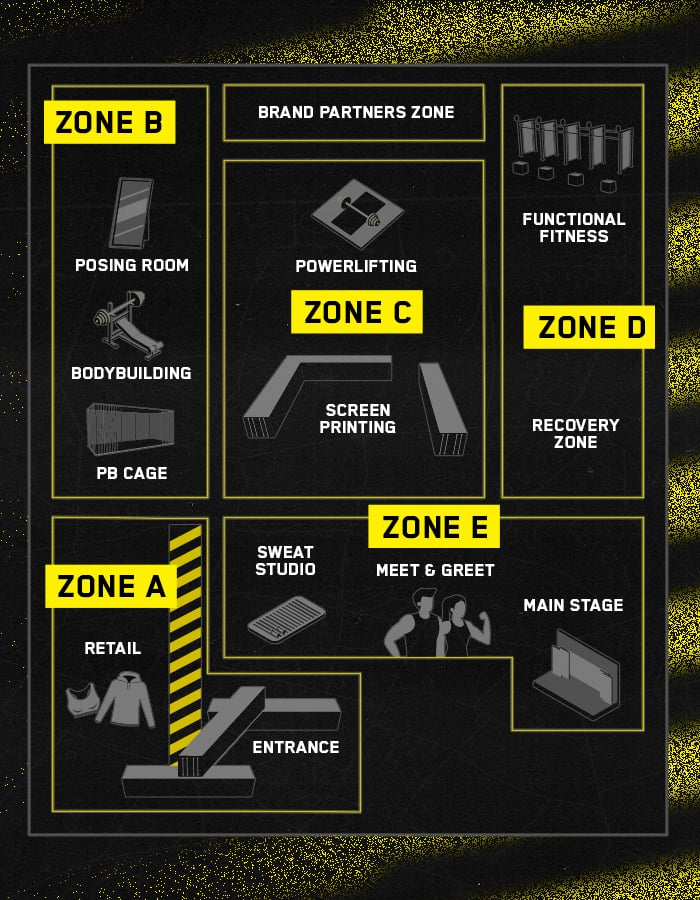 ZONE B

POSING ROOM

BODYBUILDING

PB CAGE

BRAND PARTNERS ZONE

POWERLIFTING

ZONE C

SCREEN PRINTING

FUNCTIONAL FITNESS

ZONE D

RECOVERY ZONE

ZONE A

RETAIL

ENTRANCE

ZONE E

SWEAT STUDIO

MEET & GREET

MAIN STAGE